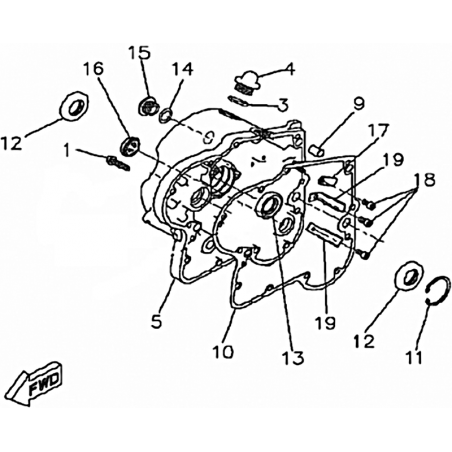 15
16
14
4
3
9
12
1
17
19
18
5
10
13
19
12
11
FWD