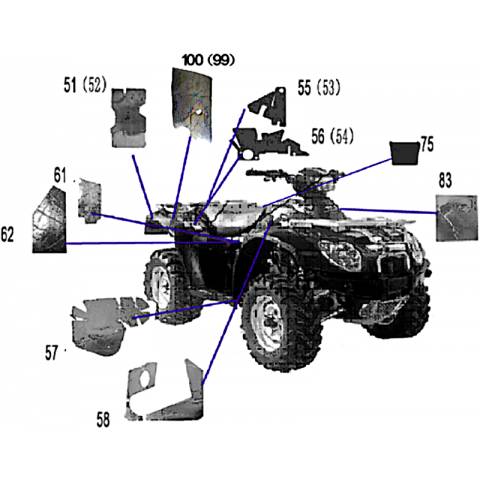 100 (99)

51 (52)

55 (53)

56 (54)

75

61

83

62

57

58