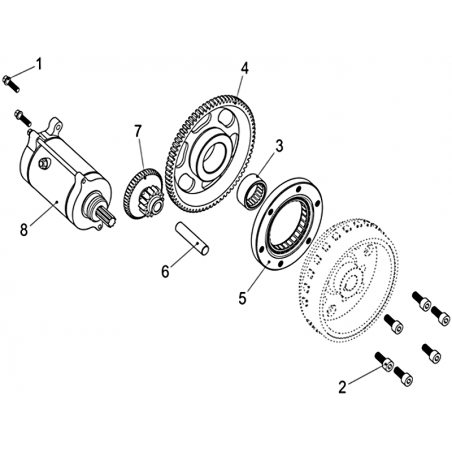 1
4
7
3
8
6
5
2