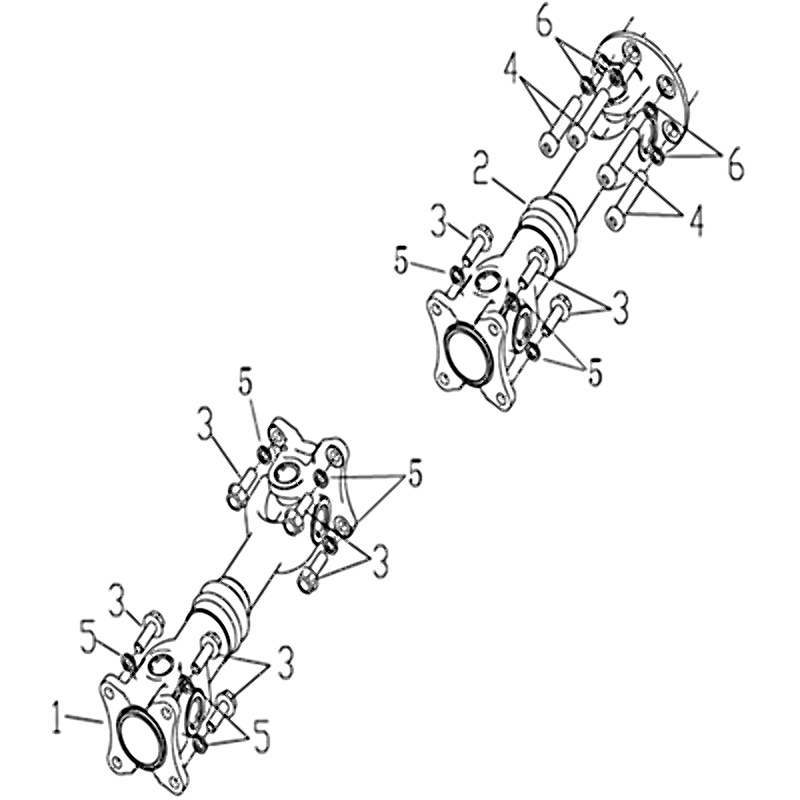 6
4
6
2
4
3
5
3
5
5
3
5
3
3
5
3
1
5