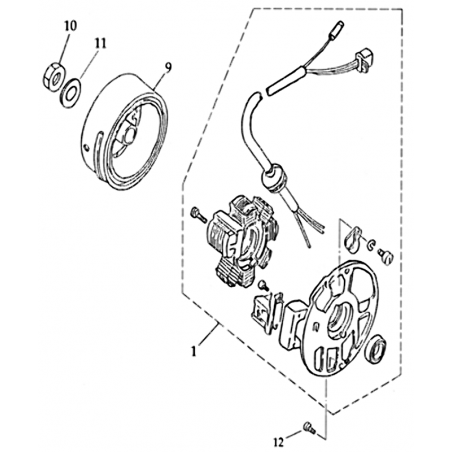 10
11
9
1
12