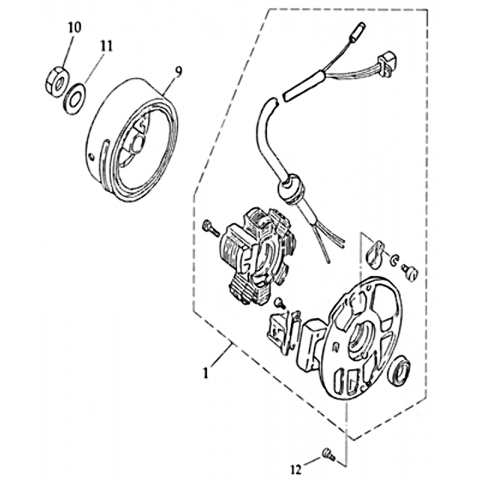 10
11
9
1
12