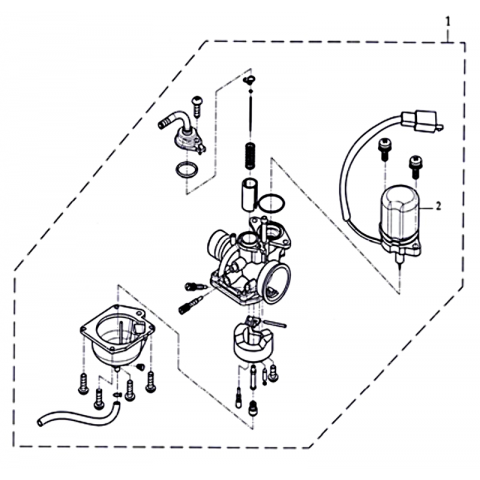 1
2