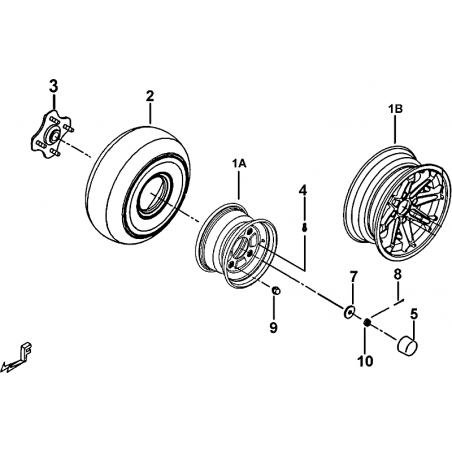 3
2
1B
1A
4
7
8
5
9
10
F