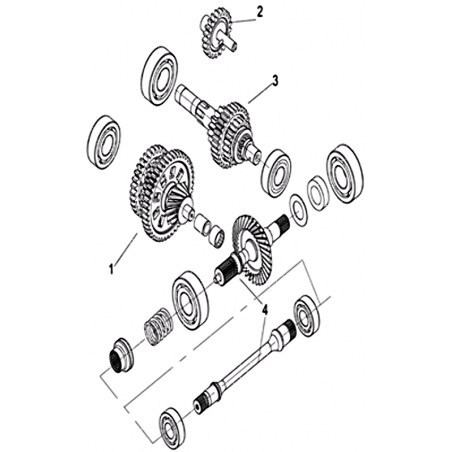 2
3
1
4