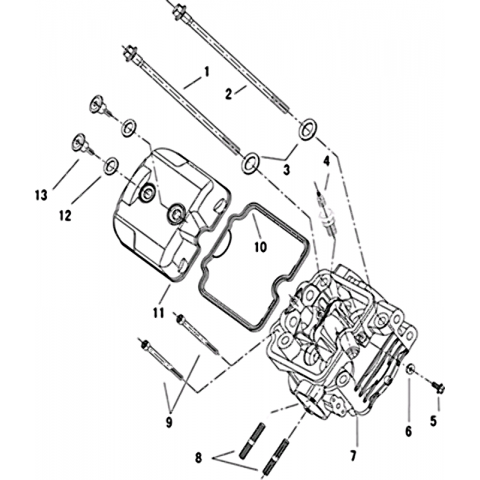 1
2
3
4
13
12
10
11
9
8
7
6
5