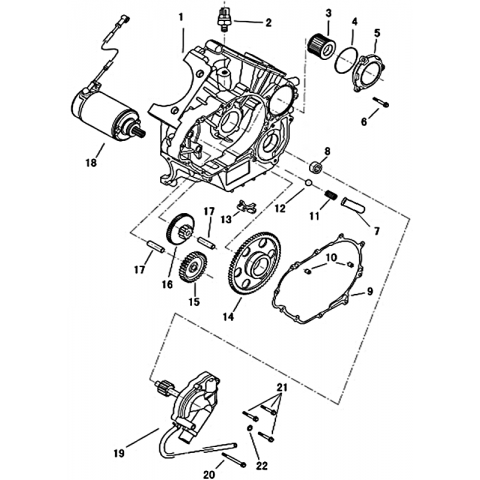 1
2
3
4
5
6
18
8
12
11
7
13
17
17
16
15
14
10
9
21
19
20
22