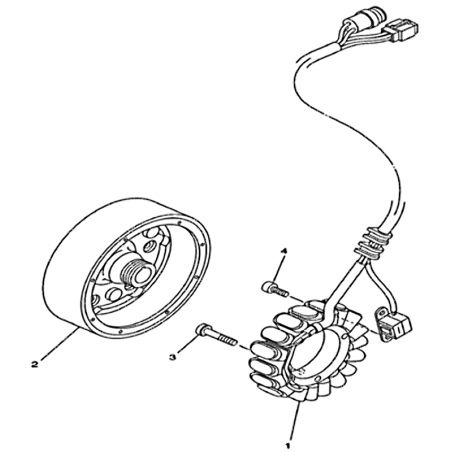 4
3
2
1