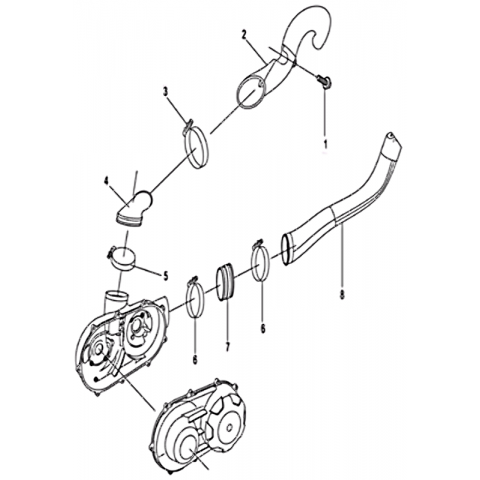 2
3
1
4
5
8
6
7
6