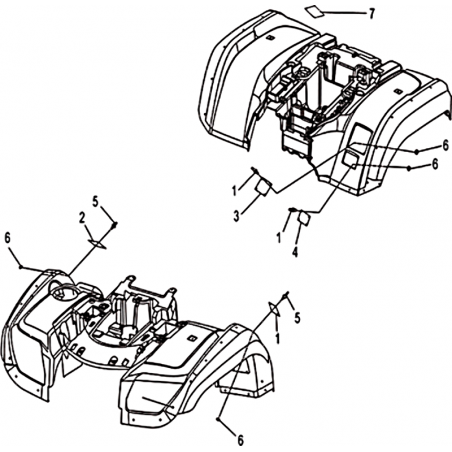 7
6
6
1
3
1
4
5
2
6
5
1
6