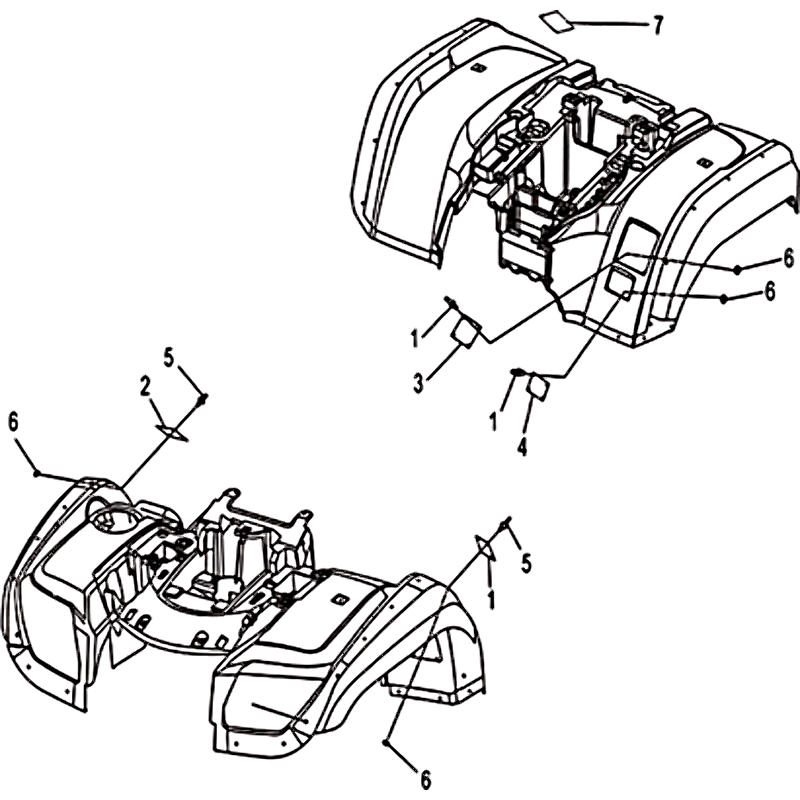 7
6
6
1
3
1
4
5
2
6
5
1
6