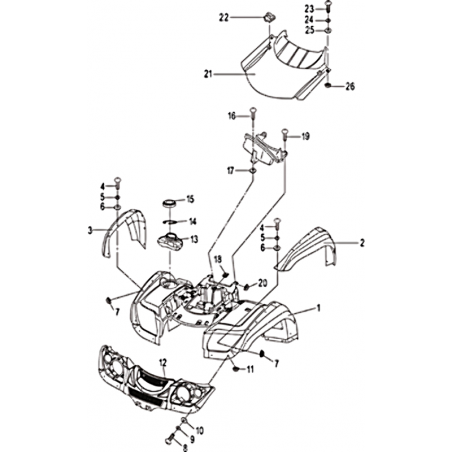 22
23
24
25
21
26
16
19
17
4
5
6
15
14
3
13
4
5
6
2
18
20
7
1
12
11
7
10
9
8