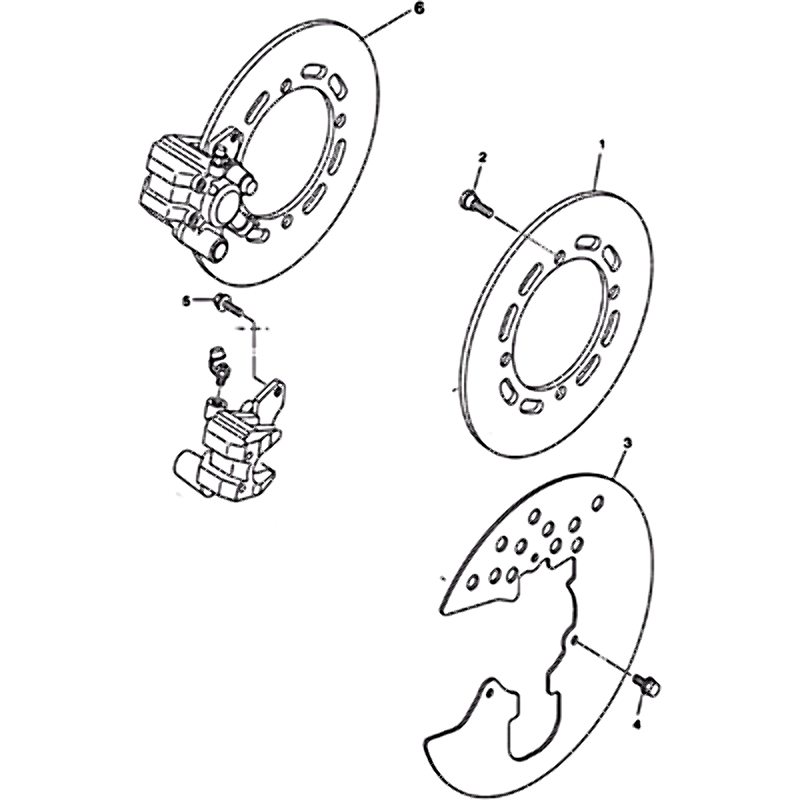 6
2
1
5
3
4