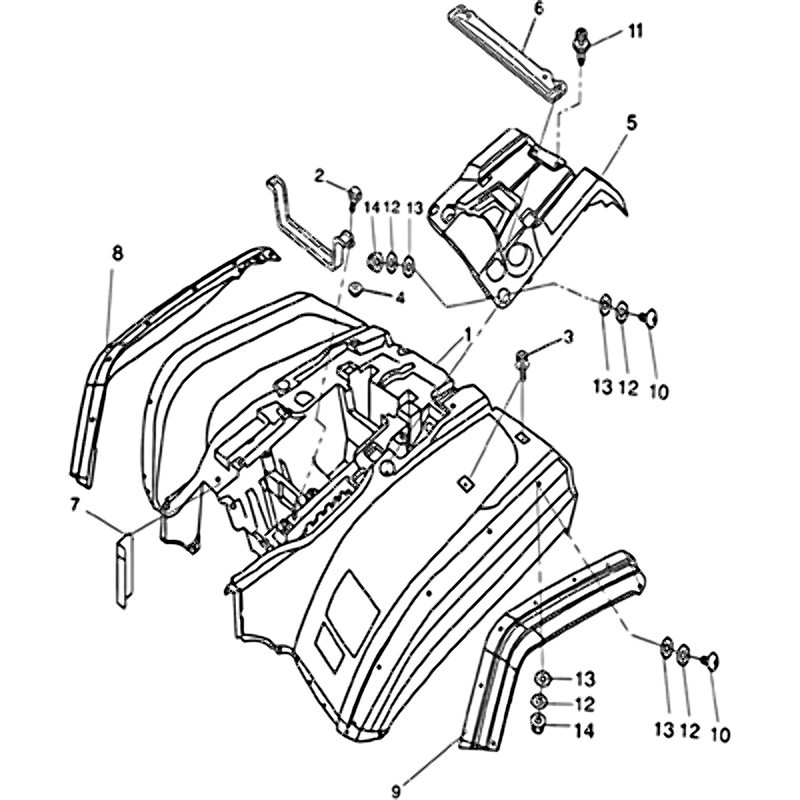 6
11
5
2
14 12 13
8
4
1
3
13 12 10
7
13
12
14
13 12 10
9