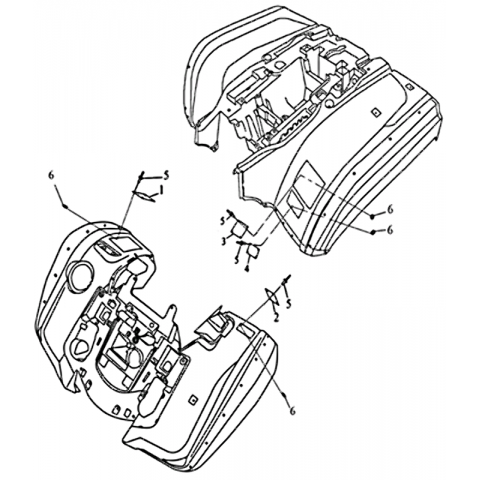 6
5
1
6
6
5
3
5
4
5
2
6