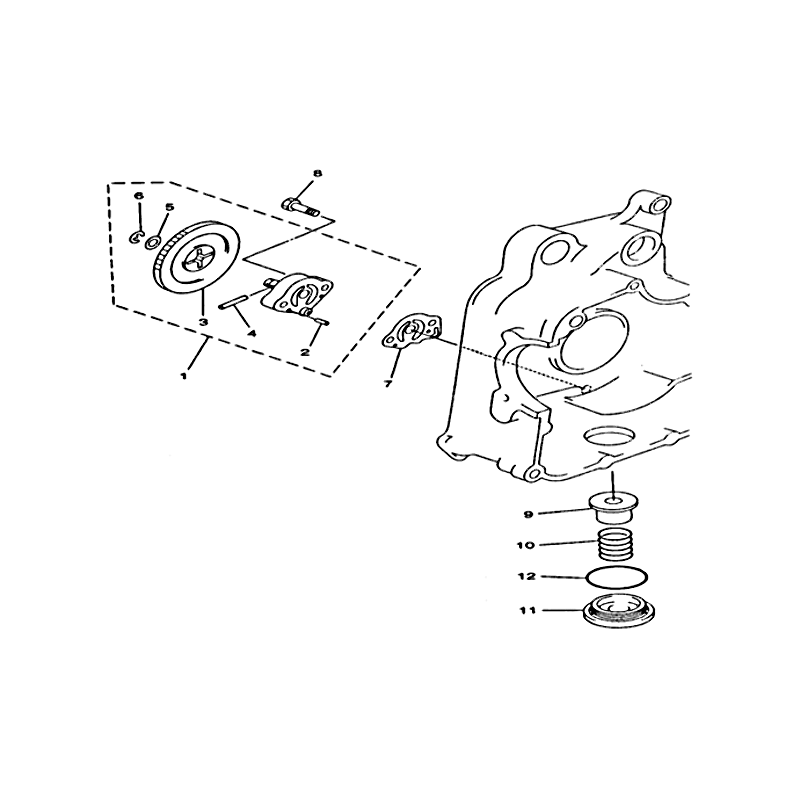 8
6
5
3
4
2
1
7
9
10
12
11