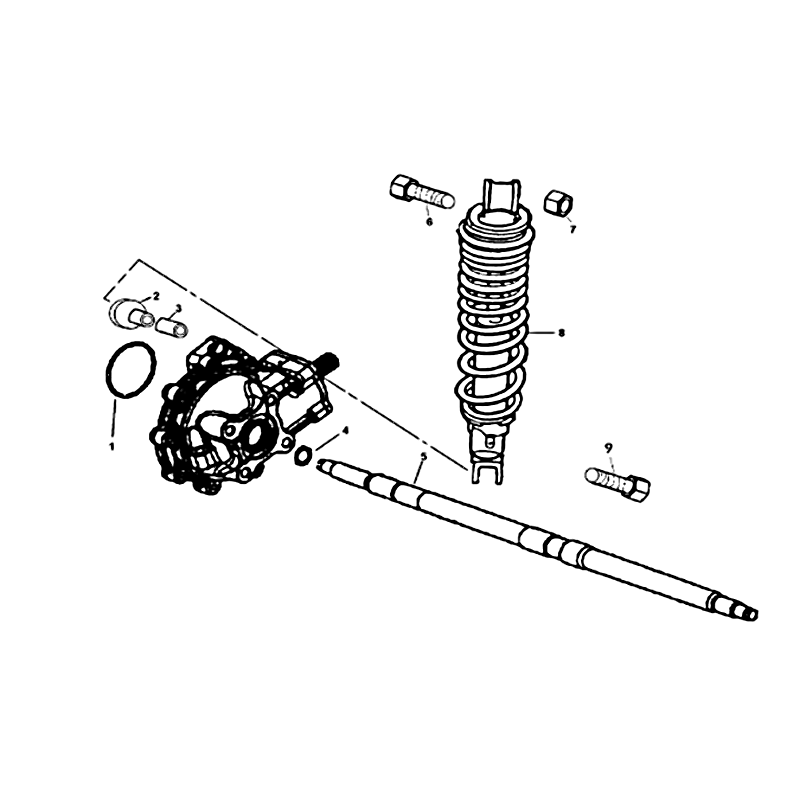 6
7
2
3
8
1
4
5
9