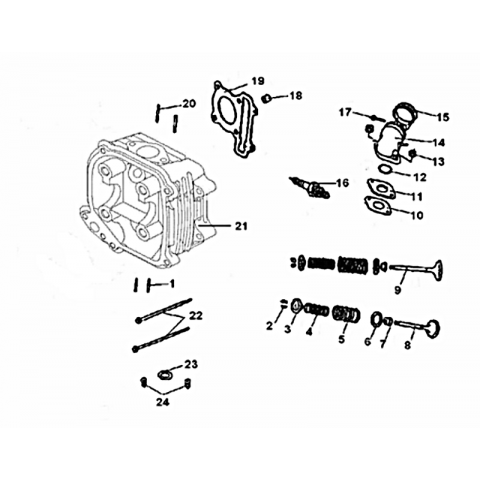 19
18
20
17
15
14
13
12
16
11
10
21
9
1
22
2
3
4
5
6
7
8
23
24