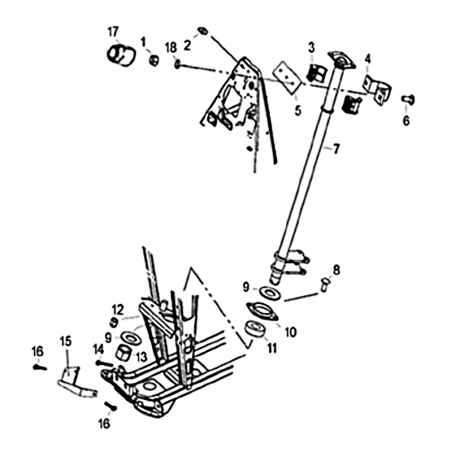 17
1
18
2
3
4
5
6
7
8
9
10
11
12
9
13
14
15
16
16