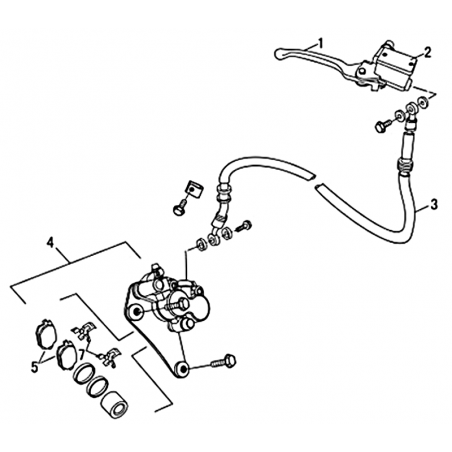 1
2
3
4
5
7