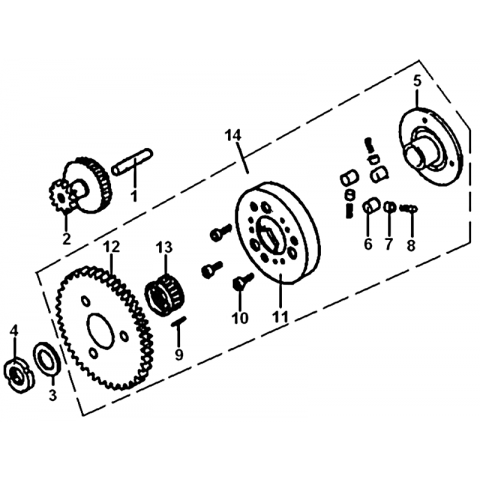 5
14
1
2
12
13
6
7
8
10
11
9
4
3