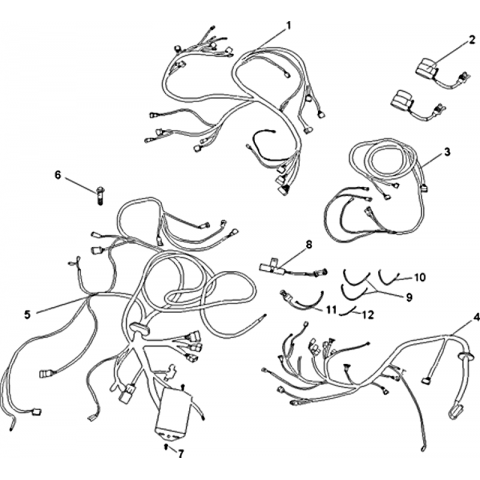 1
2
3
6
8
10
9
5
11
12
4
7