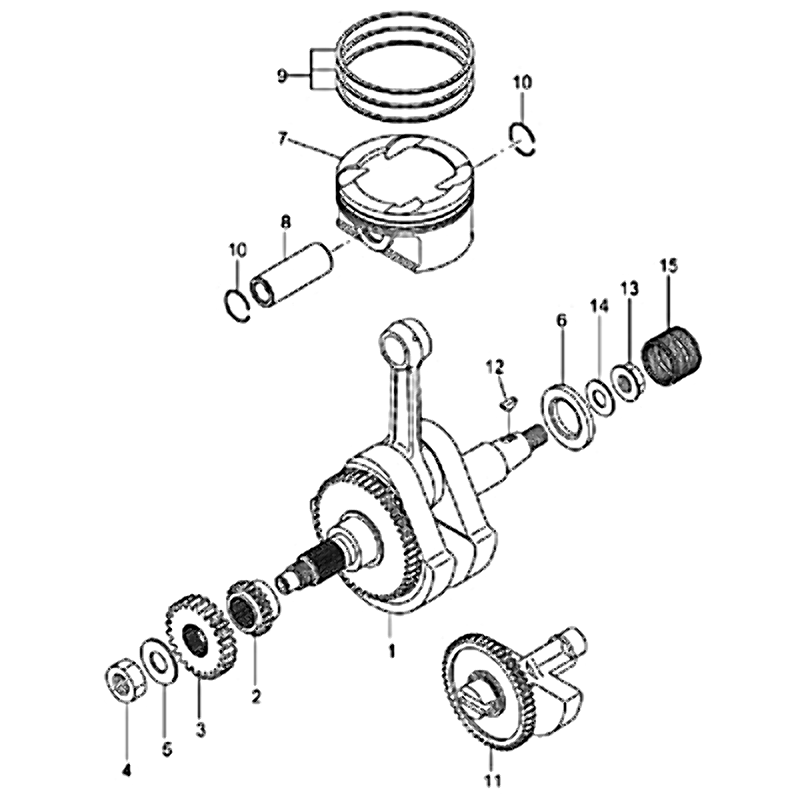 9
10
7
8
10
15
13
14
6
12
1
2
3
5
4
11