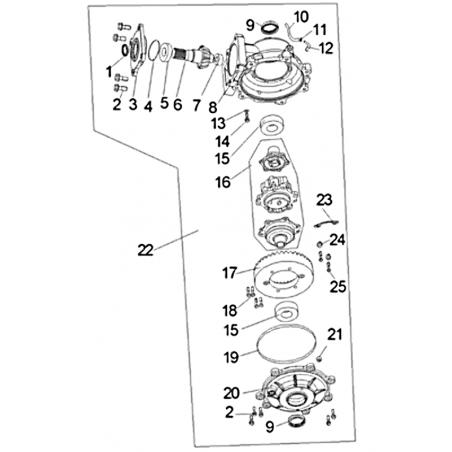 9
10
11
12
1
2
3
4
5
6
7
8
13
14
15
16
23
22
24
17
25
18
15
21
19
20
2
9