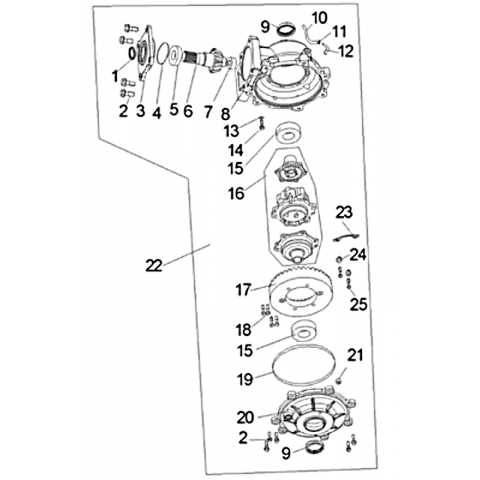 9
10
11
12
1
2
3
4
5
6
7
8
13
14
15
16
23
22
24
17
25
18
15
21
19
20
2
9