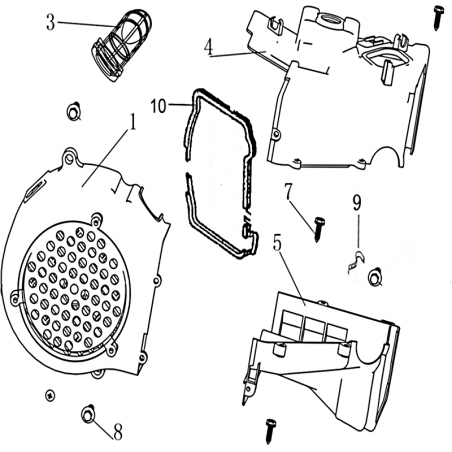 3
4
10
1
7
9
5
8