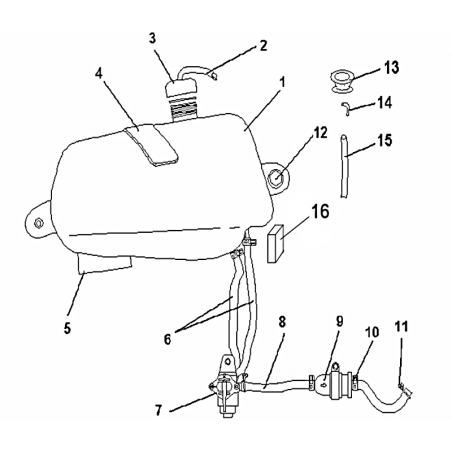 3
2
4
1
13
14
12
15
16
5
6
8
9
10
11
7