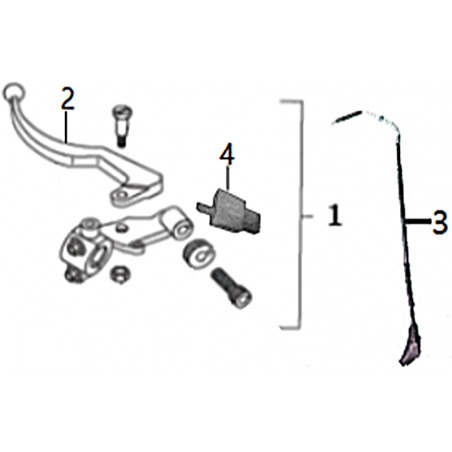 2
4
1
3