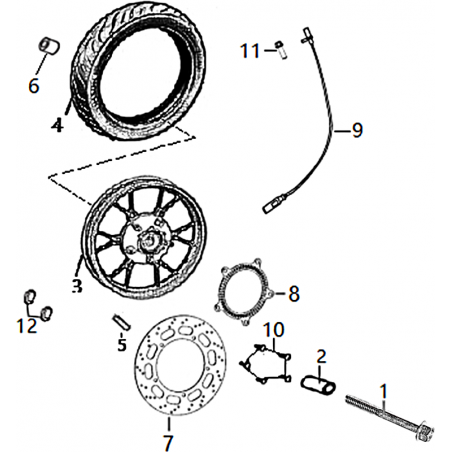 6
4
11
9
3
8
12
5
10
2
1
7