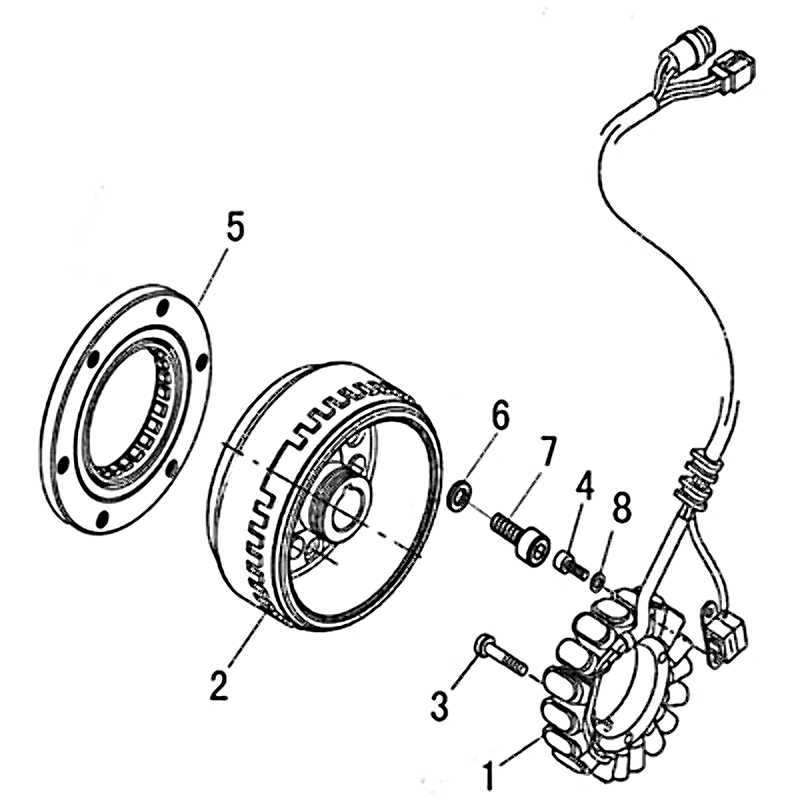 5
6
7
4
8
2
3
1