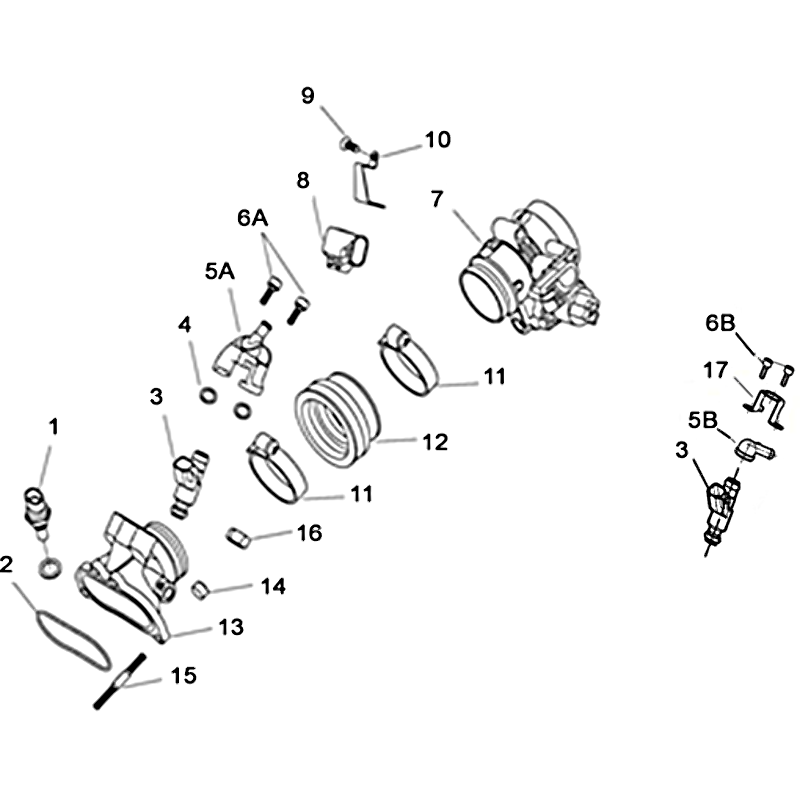 9
10
8
7
6A
5A
4
3
1
2
11
12
11
16
14
13
15
6B
17
5B
3