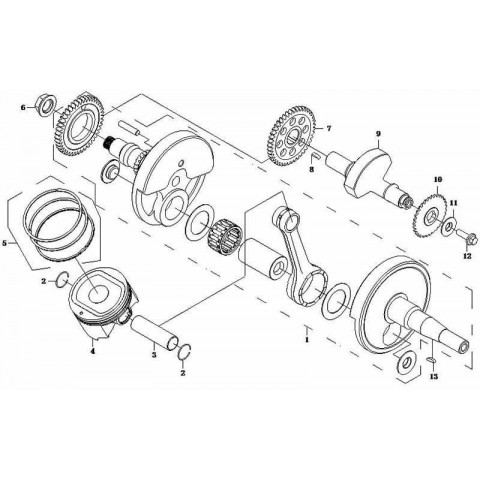 6
7
9
8
10
11
12
5
2
4
3
2
1
13