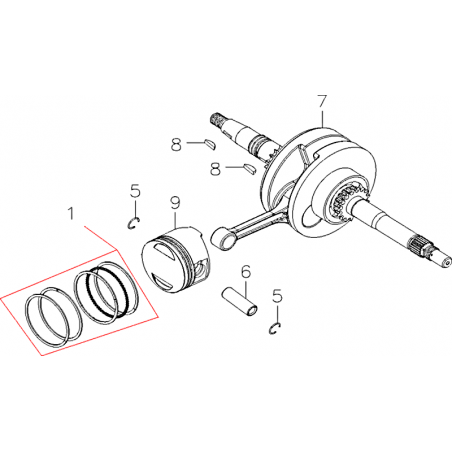 7
8
8
5
9
1
6
5