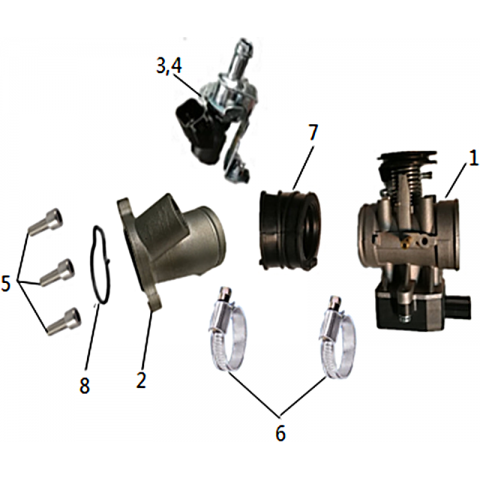 3,4
7
1
5
8
2
6