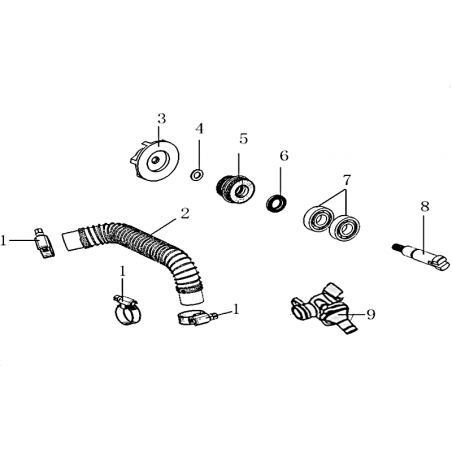 3
4
5
6
7
8
2
1
1
1
9