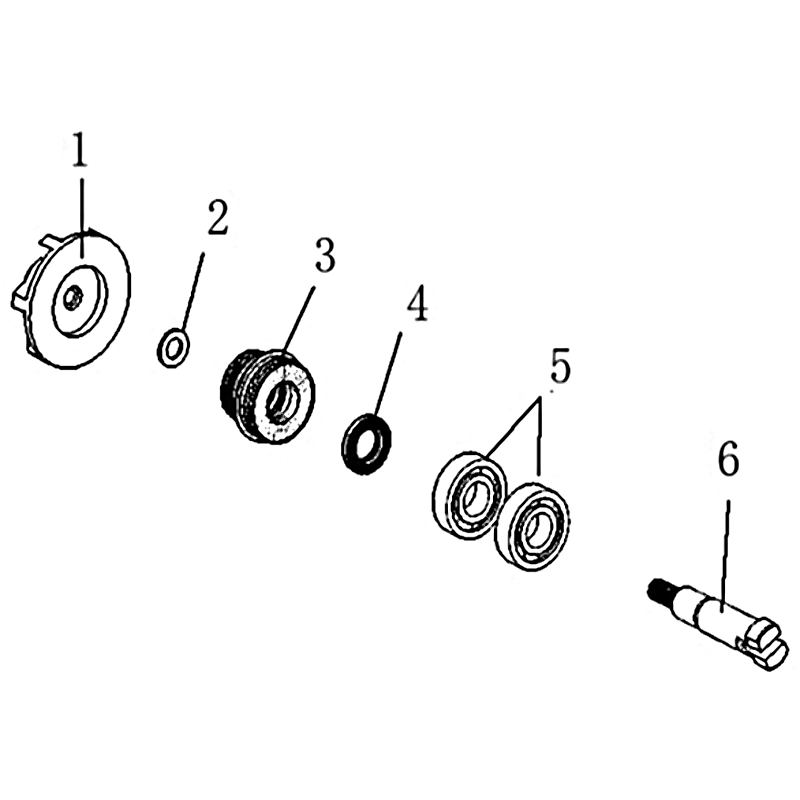 1
2
3
4
5
6