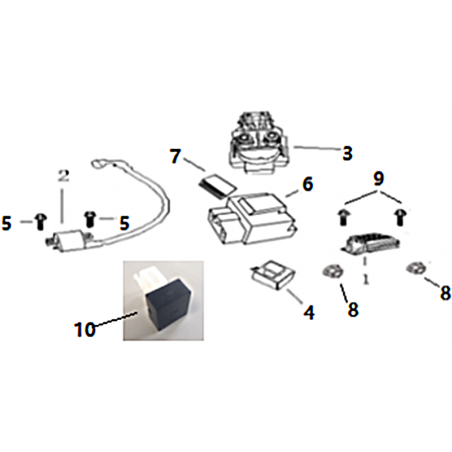 3
7
2
6
9
5
5
1
8
8
4
10