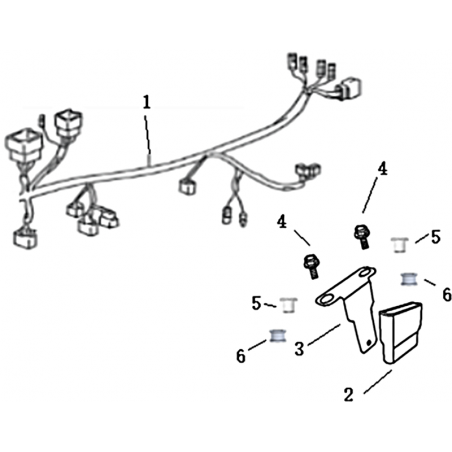 1
4
4
5
6
5
6
3
2