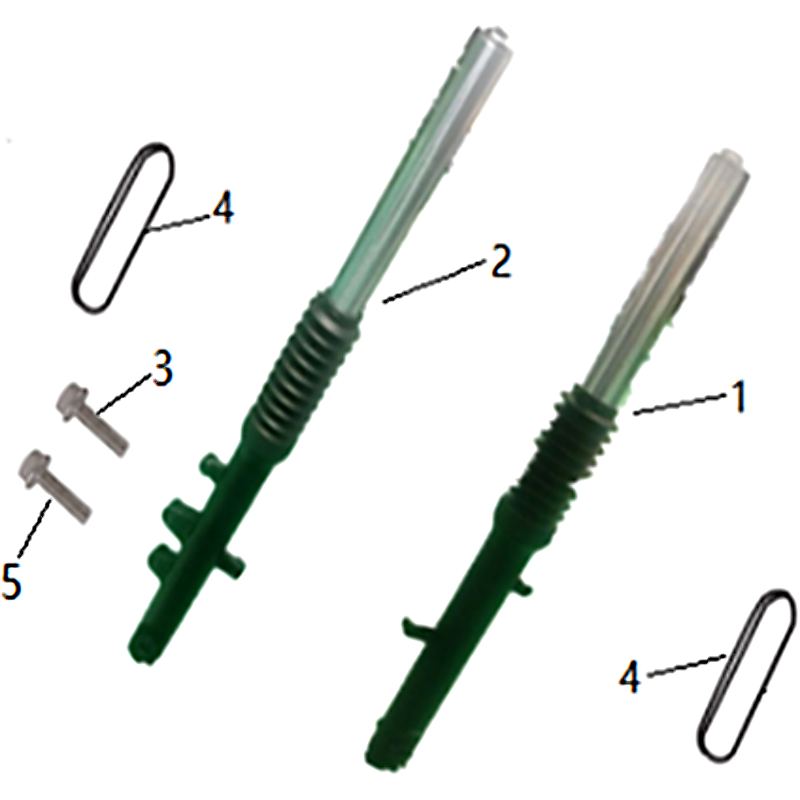 4
2
3
1
5
4