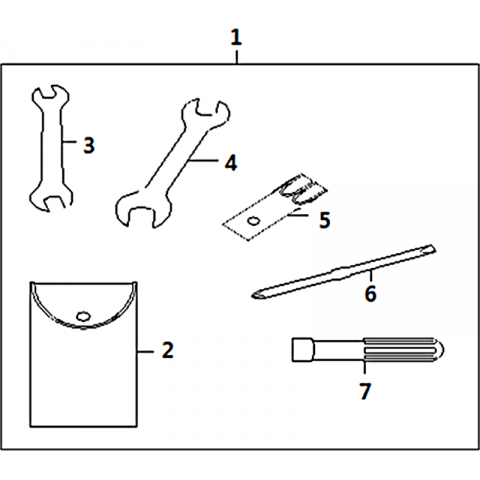 1
3
4
5
6
2
7