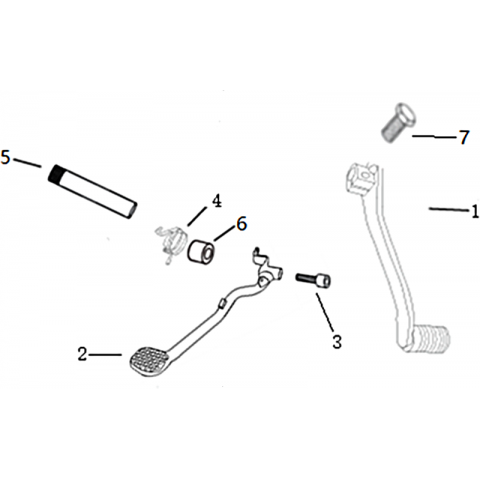 7
5
1
4
6
3
2