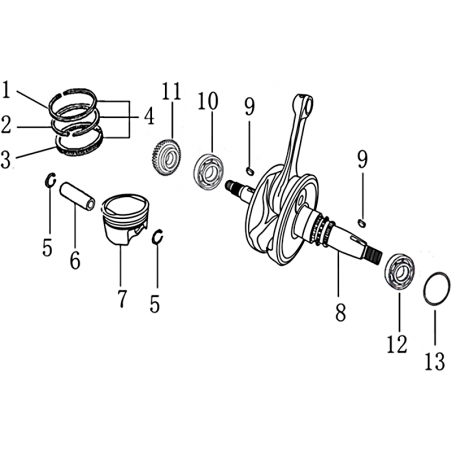 1
2
3
4
11
10
9
9
5
6
7
5
8
12
13