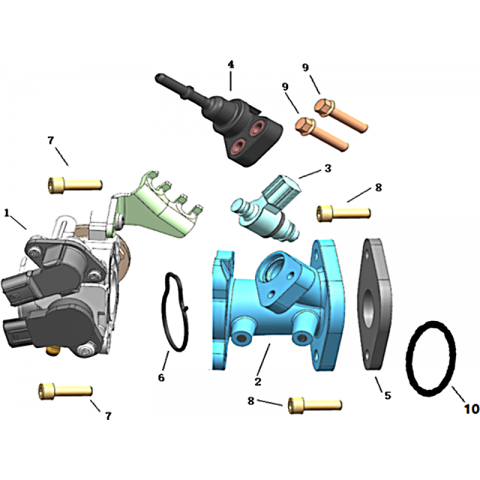 4
9
9
7
3
8
1
6
2
5
10
7
8