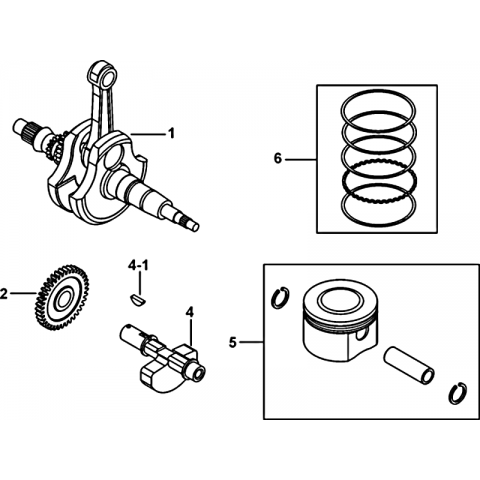 1

6

4-1

2

4

5