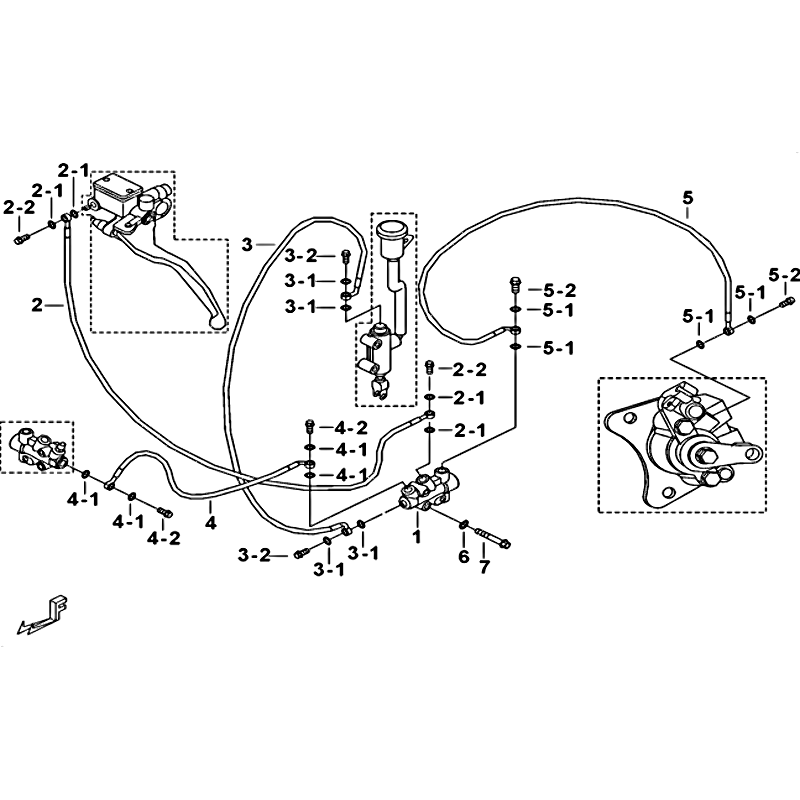 2-1
2-1
2-2
2
3
3-2
3-1
3-1
5
5-2
5-1
5-1
5-2
5-1
5-1
2-2
2-1
2-1
4-2
4-1
4-1
4-1
4-1
4-2
4
3-2
3-1
3-1
1
6
7
F