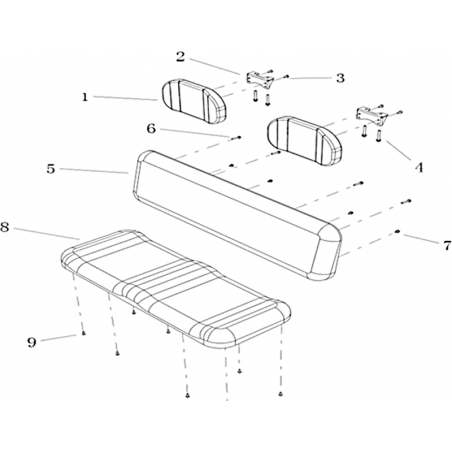 2
3
1
6
4
5
8
7
9